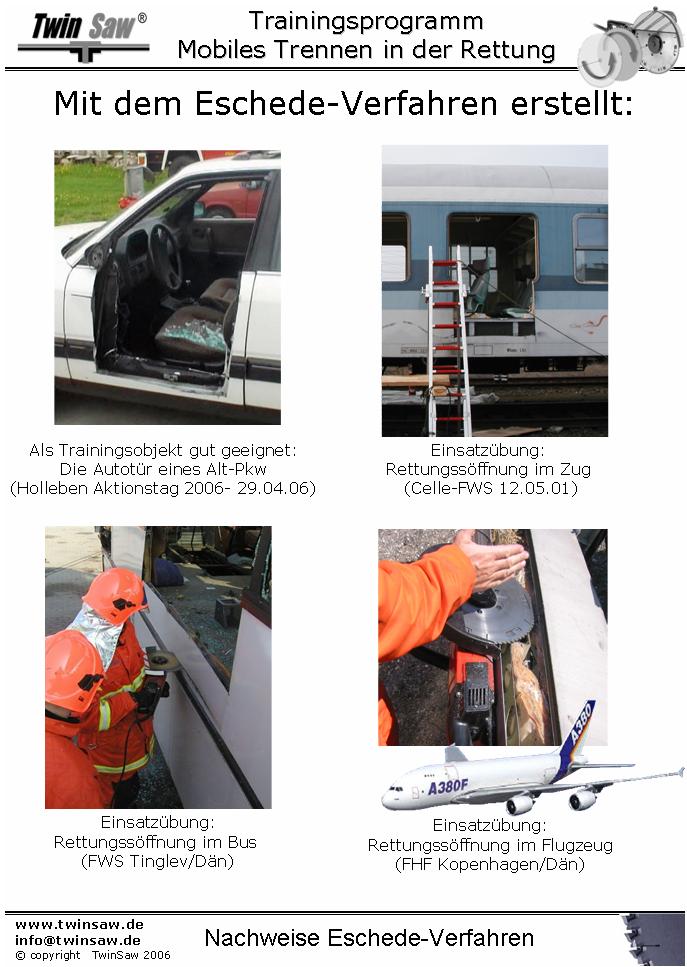 Twin Saw®

Trainingsprogramm
Mobiles Trennen in der Rettung

Mit dem Eschede-Verfahren erstellt:

Als Trainingsobjekt gut geeignet:
Die Autotür eines Alt-Pkw
(Holleben Aktionstag 2006- 29.04.06)

Einsatzübung:
Rettungssöffnung im Zug
(Celle-FWS 12.05.01)

Einsatzübung:
Rettungssöffnung im Bus
(FWS Tinglev/Dän)

A380
A380F

Einsatzübung:
Rettungssöffnung im Flugzeug
(FHF Kopenhagen/Dän)

www.twinsaw.de
info@twinsaw.de
© copyright TwinSaw 2006

Nachweise Eschede-Verfahren